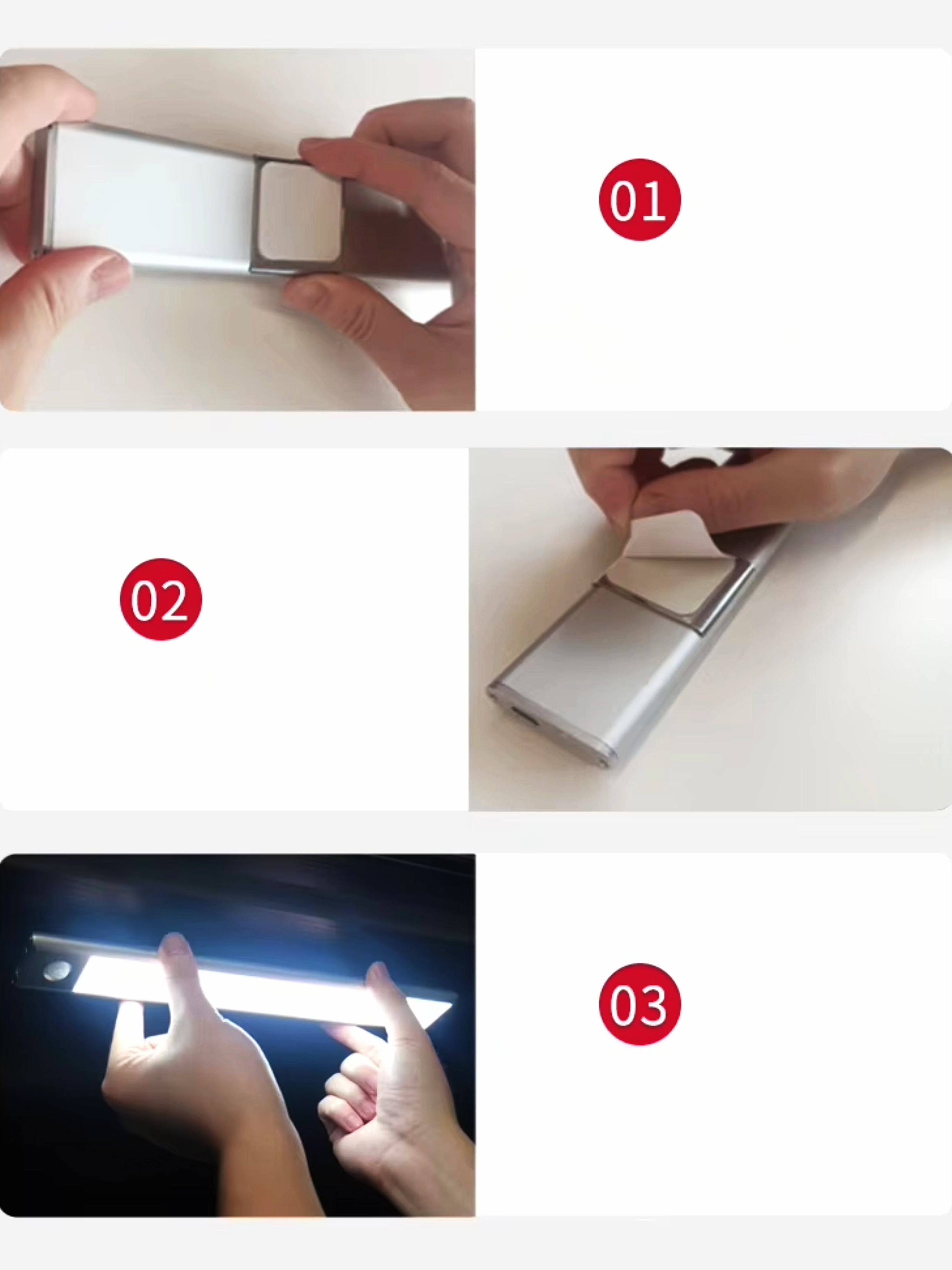 01

02

03